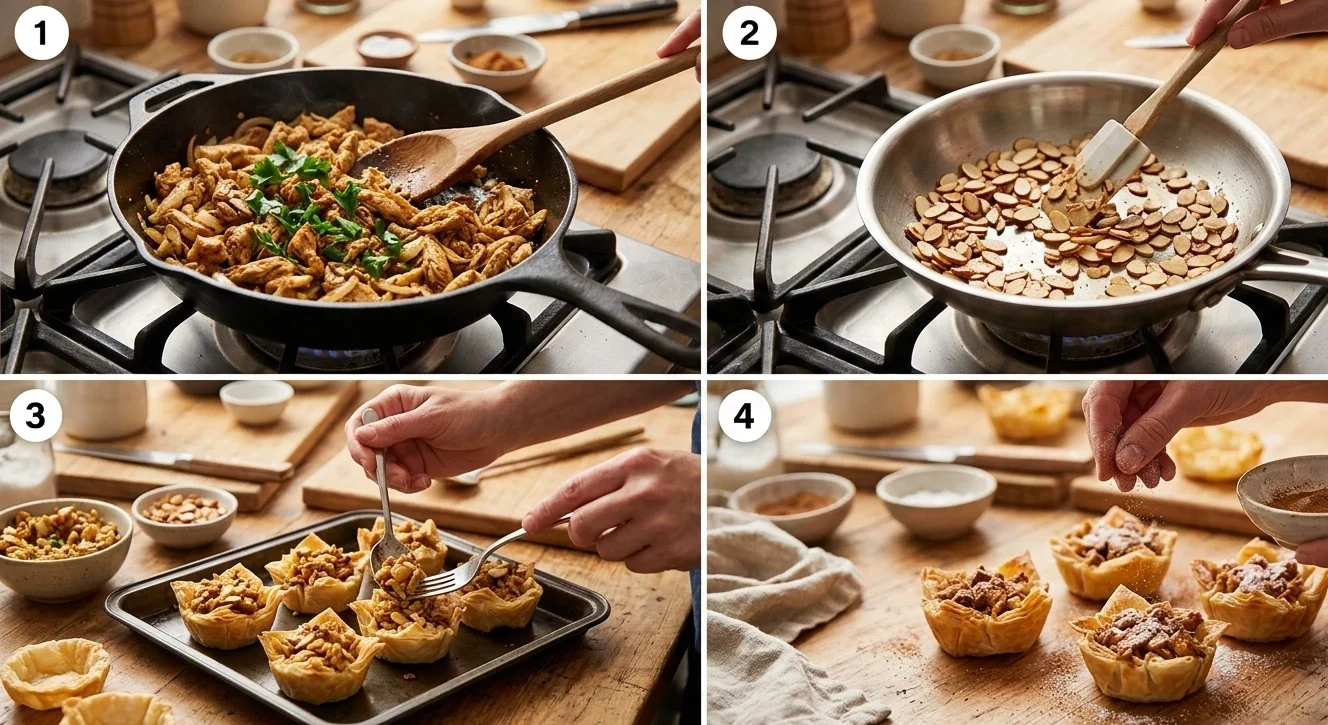 1

2

3

4